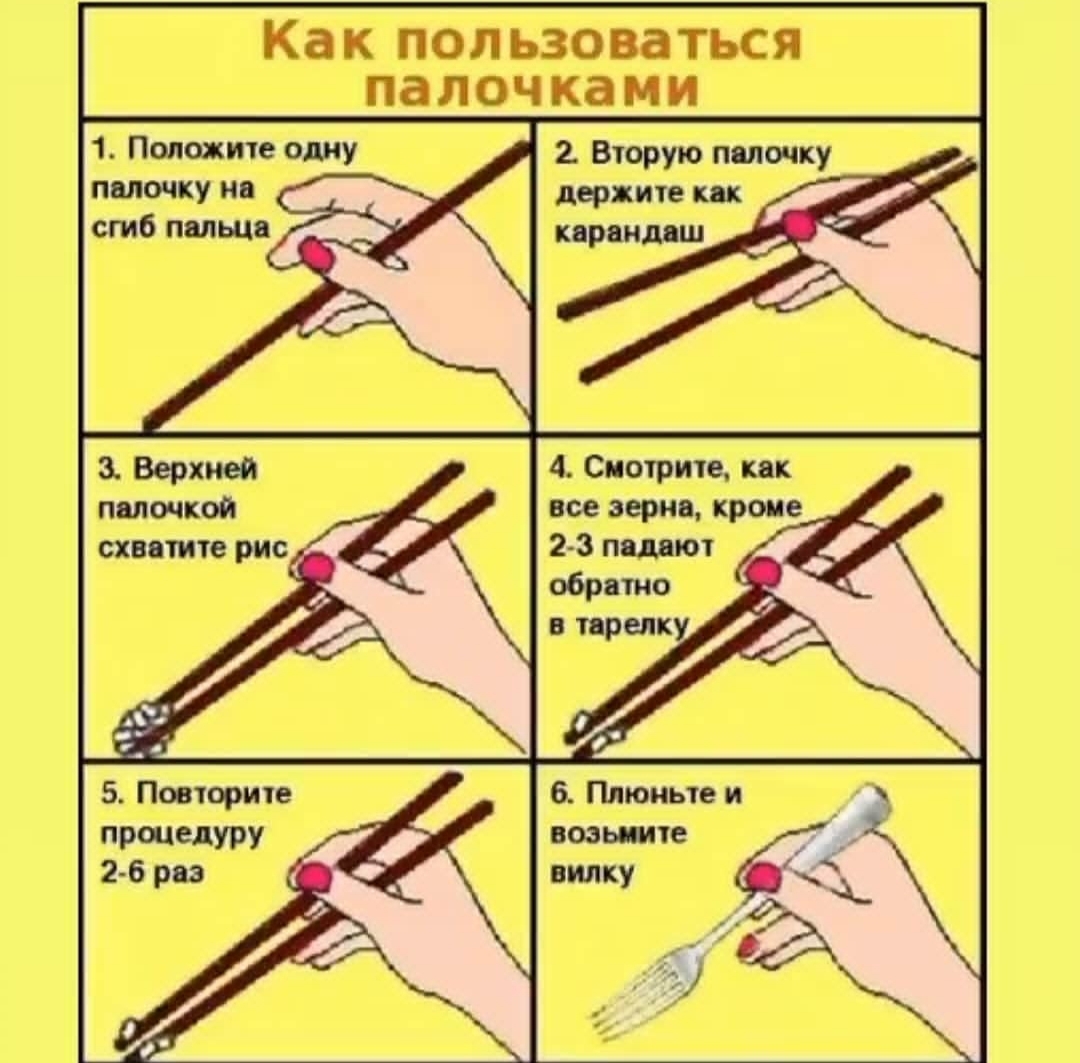 Как пользоваться палочками

1. Положите одну палочку на сгиб пальца

2. Вторую палочку держите как карандаш

3. Верхней палочкой схватите рис

4. Смотрите, как все зерна, кроме 2-3 падают обратно в тарелку

5. Повторите процедуру 2-6 раз

6. Плюньте и возьмите вилку