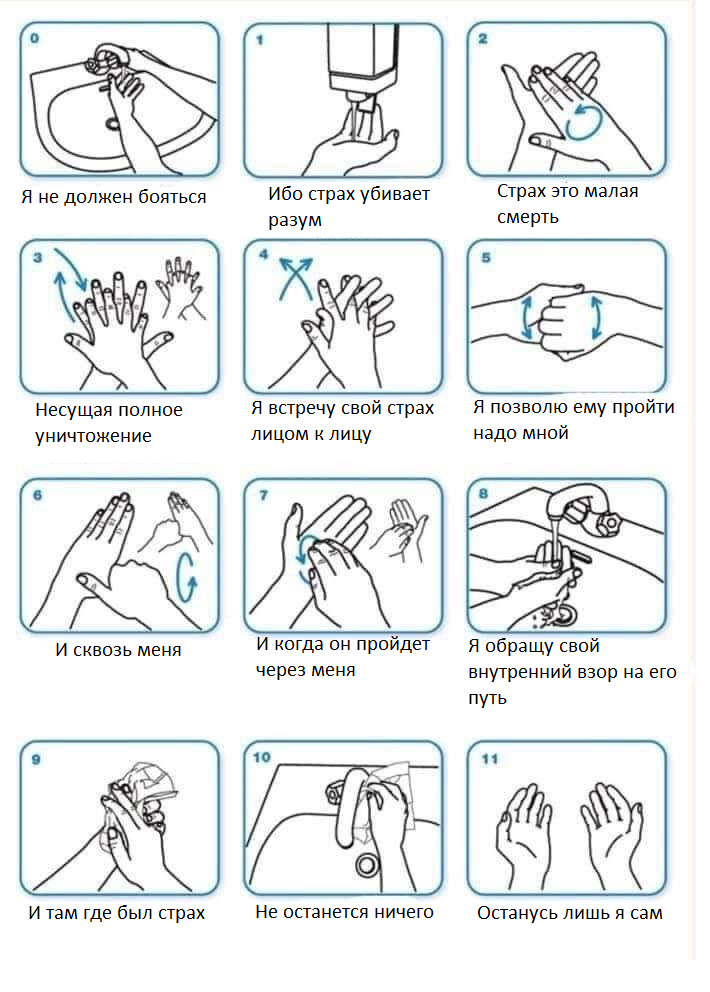 0

Я не должен бояться

1

Ибо страх убивает разум

2

Страх это малая смерть

3

Несущая полное уничтожение

4

Я встречу свой страх лицом к лицу

5

Я позволю ему пройти надо мной

6

И сквозь меня

7

И когда он пройдет через меня

8

Я обращу свой внутренний взор на его путь

9

И там где был страх

10

Не останется ничего

11

Останусь лишь я сам