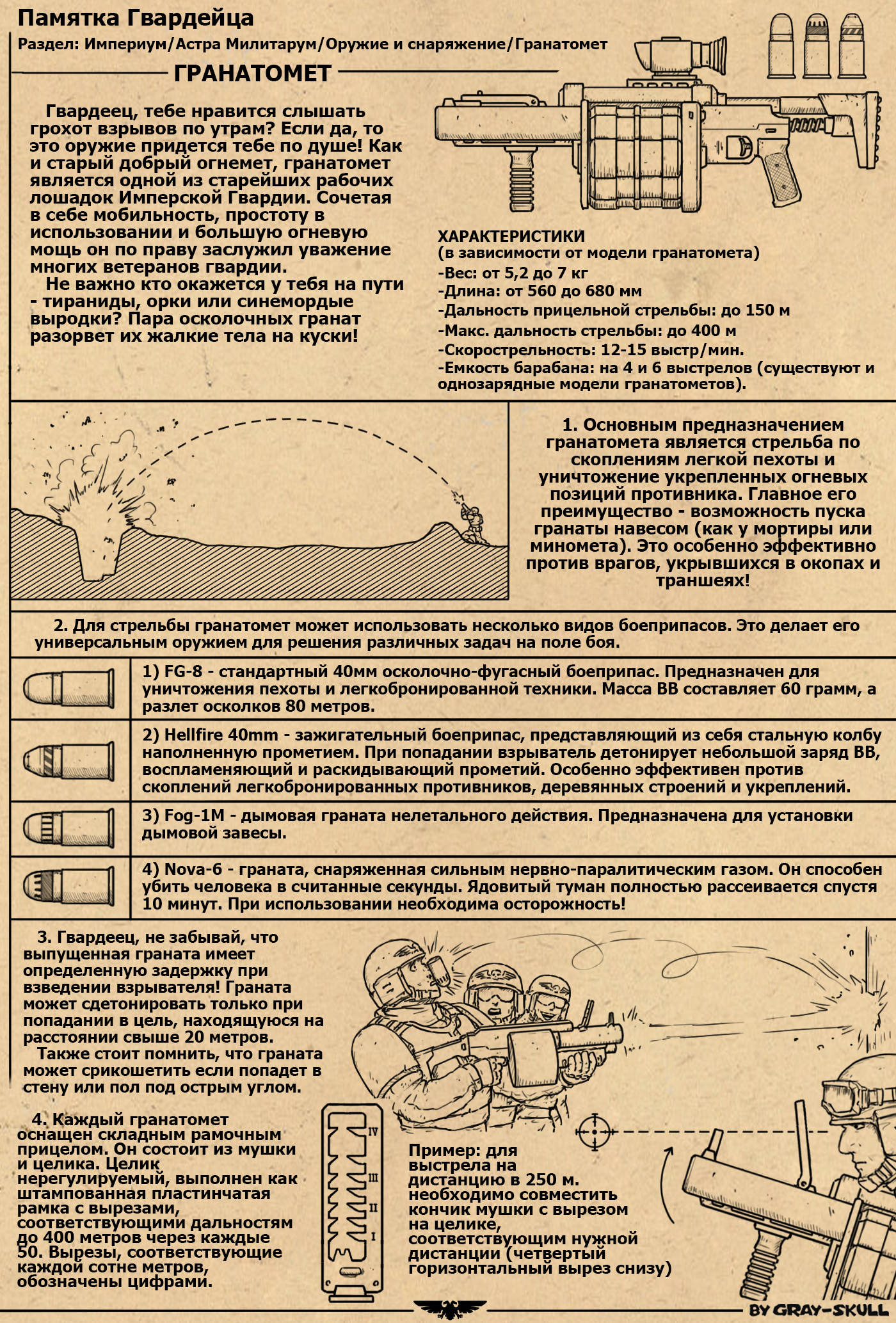 Памятка Гвардейца

Раздел: Империум/Астра Милитарум/Оружие и снаряжение/Гранатомет

ГРАНАТОМЕТ

Гвардеец, тебе нравится слышать грохот взрывов по утрам? Если да, то это оружие придется тебе по душе! Как и старый добрый огнемет, гранатомет является одной из старейших рабочих лошадок Имперской Гвардии. Сочетая в себе мобильность, простоту в использовании и большую огневую мощь он по праву заслужил уважение многих ветеранов гвардии.

Не важно кто окажется у тебя на пути - тираниды, орки или синемордые выродки? Пара осколочных гранат разорвет их жалкие тела на куски!

ХАРАКТЕРИСТИКИ
(в зависимости от модели гранатомета)
-Вес: от 5,2 до 7 кг
-Длина: от 560 до 680 мм
-Дальность прицельной стрельбы: до 150 м
-Макс. дальность стрельбы: до 400 м
-Скорострельность: 12-15 выстр/мин.
-Емкость барабана: на 4 и 6 выстрелов (существуют и однозарядные модели гранатометов).

1. Основным предназначением гранатомета является стрельба по скоплениям легкой пехоты и уничтожение укрепленных огневых позиций противника. Главное его преимущество - возможность пуска гранаты навесом (как у мортиры или миномета). Это особенно эффективно против врагов, укрывшихся в окопах и траншеях!

2. Для стрельбы гранатомет может использовать несколько видов боеприпасов. Это делает его универсальным оружием для решения различных задач на поле боя.

1) FG-8 - стандартный 40мм осколочно-фугасный боеприпас. Предназначен для уничтожения пехоты и легкобронированной техники. Масса ВВ составляет 60 грамм, а разлет осколков 80 метров.

2) Hellfire 40mm - зажигательный боеприпас, представляющий из себя стальную колбу наполненную прометием. При попадании взрыватель детонирует небольшой заряд ВВ, воспламеняющий и раскидывающий прометий. Особенно эффективен против скоплений легкобронированных противников, деревянных строений и укреплений.

3) Fog-1M - дымовая граната нелетального действия. Предназначена для установки дымовой завесы.

4) Nova-6 - граната, снаряженная сильным нервно-паралитическим газом. Он способен убить человека в считанные секунды. Ядовитый туман полностью рассеивается спустя 10 минут. При использовании необходима осторожность!

3. Гвардеец, не забывай, что выпущенная граната имеет определенную задержку при взведении взрывателя! Граната может сдетонировать только при попадании в цель, находящуюся на расстоянии свыше 20 метров.

Также стоит помнить, что граната может срикошетить если попадет в стену или пол под острым углом.

4. Каждый гранатомет оснащен складным рамочным прицелом. Он состоит из мушки и целика. Целик нерегулируемый, выполнен как штампованная пластинчатая рамка с вырезами, соответствующими дальностям до 400 метров через каждые 50. Вырезы, соответствующие каждой сотне метров, обозначены цифрами.

IV
III
II
I

Пример: для выстрела на дистанцию в 250 м. необходимо совместить кончик мушки с вырезом на целике, соответствующим нужной дистанции (четвертый горизонтальный вырез снизу)

BY GRAY-SKULL