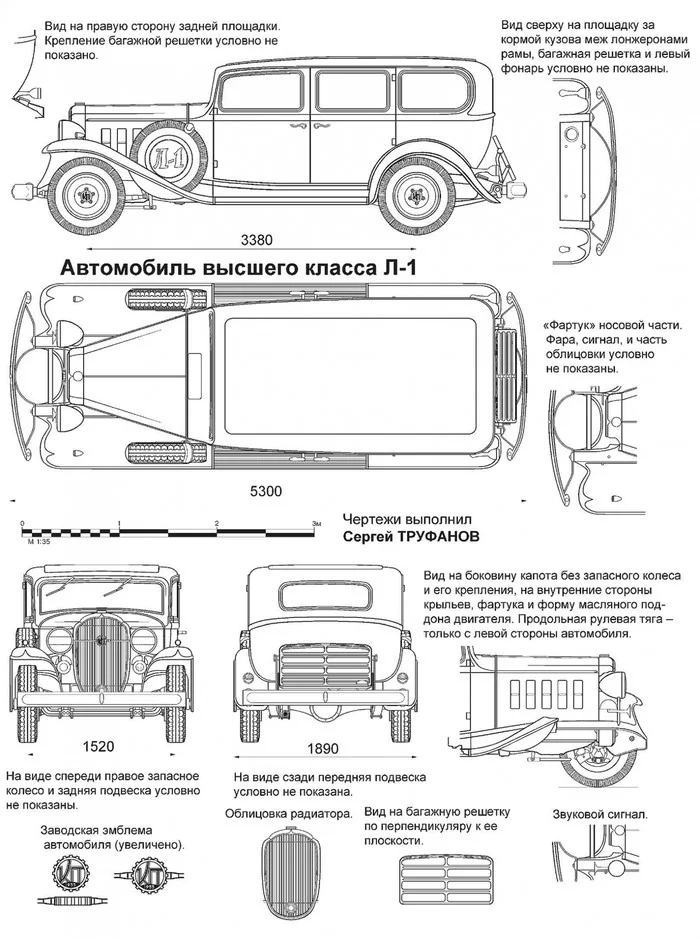 Вид на правую сторону задней площадки. Крепление багажной решетки условно не показано.

Вид сверху на площадку за кормой кузова меж лонжеронами рамы, багажная решетка и левый фонарь условно не показаны.

Л-1

3380

Автомобиль высшего класса Л-1

«Фартук» носовой части. Фара, сигнал, и часть облицовки условно не показаны.

5300

0 1 2 3м
М 1:35

Чертежи выполнил
Сергей ТРУФАНОВ

Вид на боковину капота без запасного колеса и его крепления, на внутренние стороны крыльев, фартука и форму масляного поддона двигателя. Продольная рулевая тяга – только с левой стороны автомобиля.

1520

1890

На виде спереди правое запасное колесо и задняя подвеска условно не показаны.

На виде сзади передняя подвеска условно не показана.

Заводская эмблема автомобиля (увеличено).

Облицовка радиатора.

Вид на багажную решетку по перпендикуляру к ее плоскости.

Звуковой сигнал.