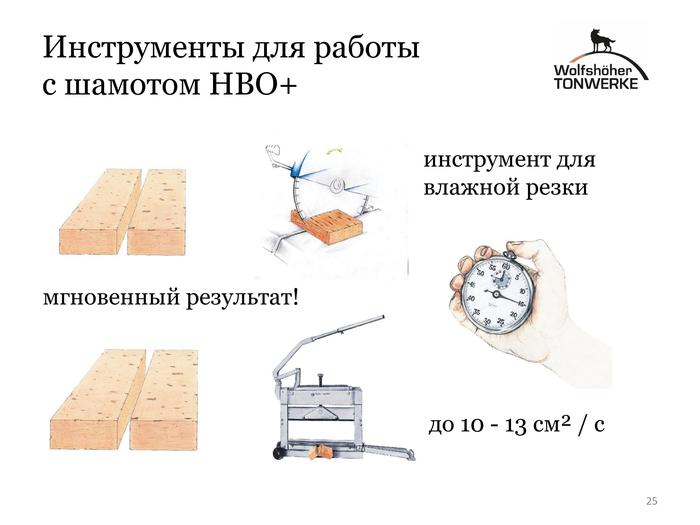 Инструменты для работы с шамотом HBO+

Wolfshöher TONWERKE

инструмент для влажной резки

мгновенный результат!

до 10 - 13 см² / с

25