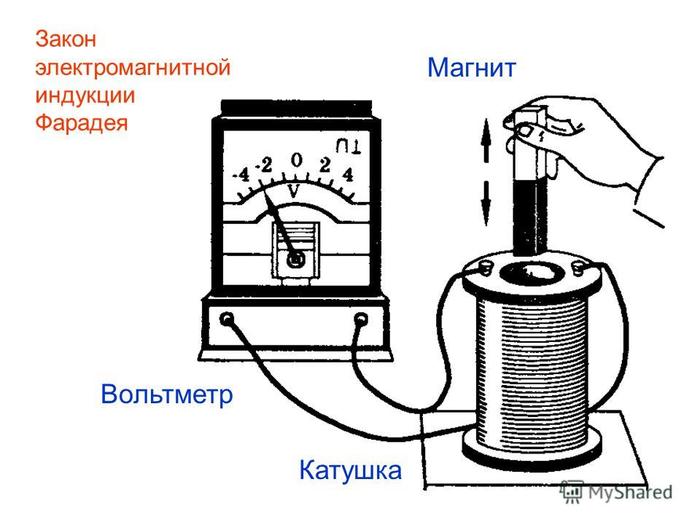 Закон электромагнитной индукции Фарадея

Магнит

П1
-4 -2 0 2 4
V

Вольтметр

Катушка

MyShared