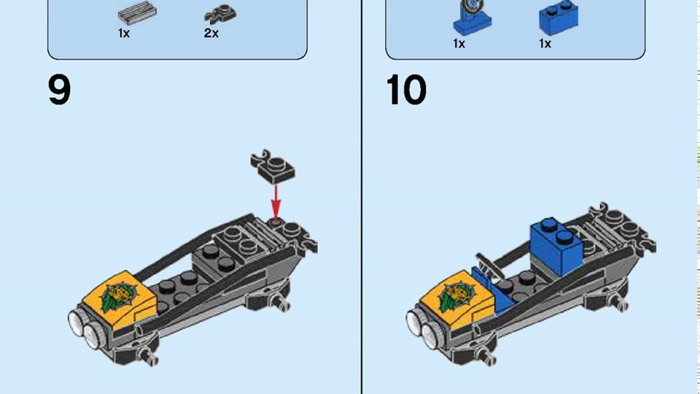 1x 2x

9

1x 1x

10