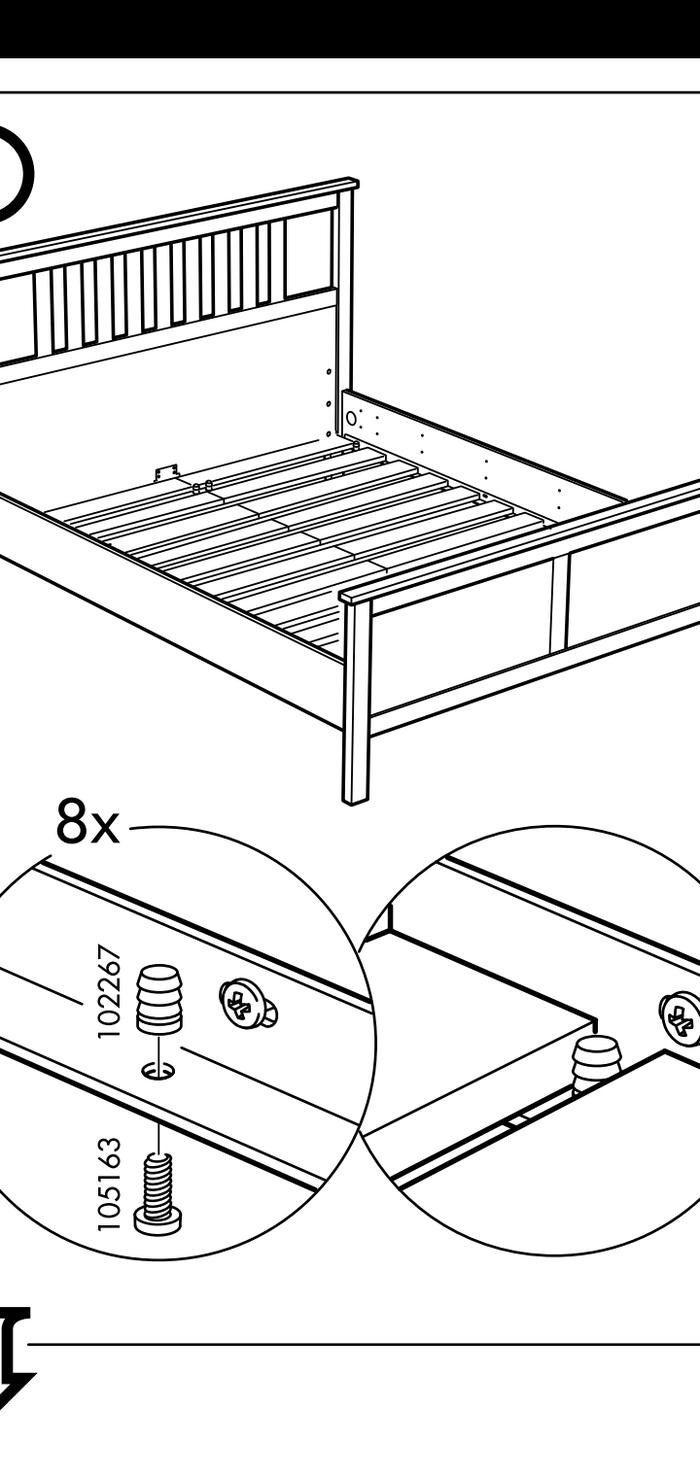 8x

102267

105163