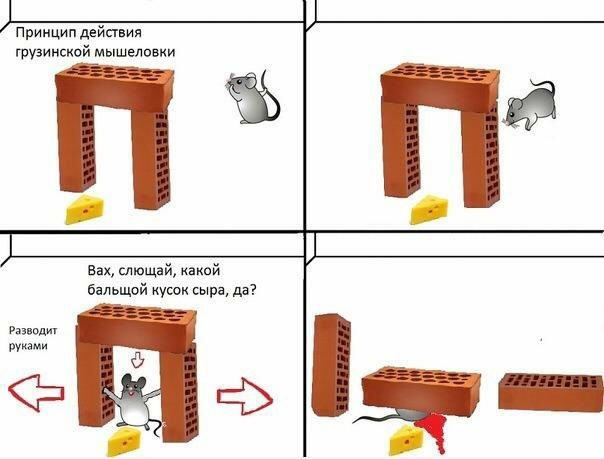 Принцип действия грузинской мышеловки

Вах, слющай, какой бальщой кусок сыра, да?

Разводит руками