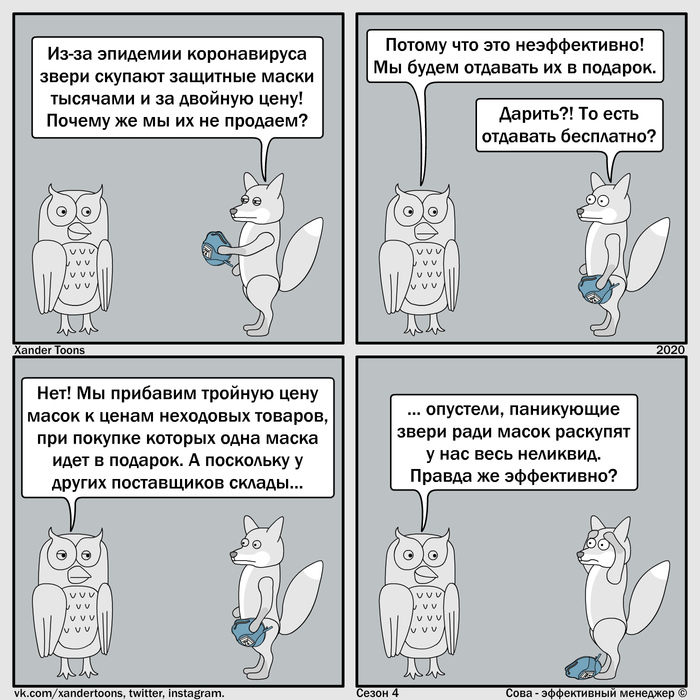 Из-за эпидемии коронавируса звери скупают защитные маски тысячами и за двойную цену! Почему же мы их не продаем?

Потому что это неэффективно! Мы будем отдавать их в подарок.

Дарить?! То есть отдавать бесплатно?

Xander Toons

2020

Нет! Мы прибавим тройную цену масок к ценам неходовых товаров, при покупке которых одна маска идет в подарок. А поскольку у других поставщиков склады...

... опустели, паникующие звери ради масок раскупят у нас весь неликвид. Правда же эффективно?

vk.com/xandertoons, twitter, instagram.

Сезон 4

Сова - эффективный менеджер ©