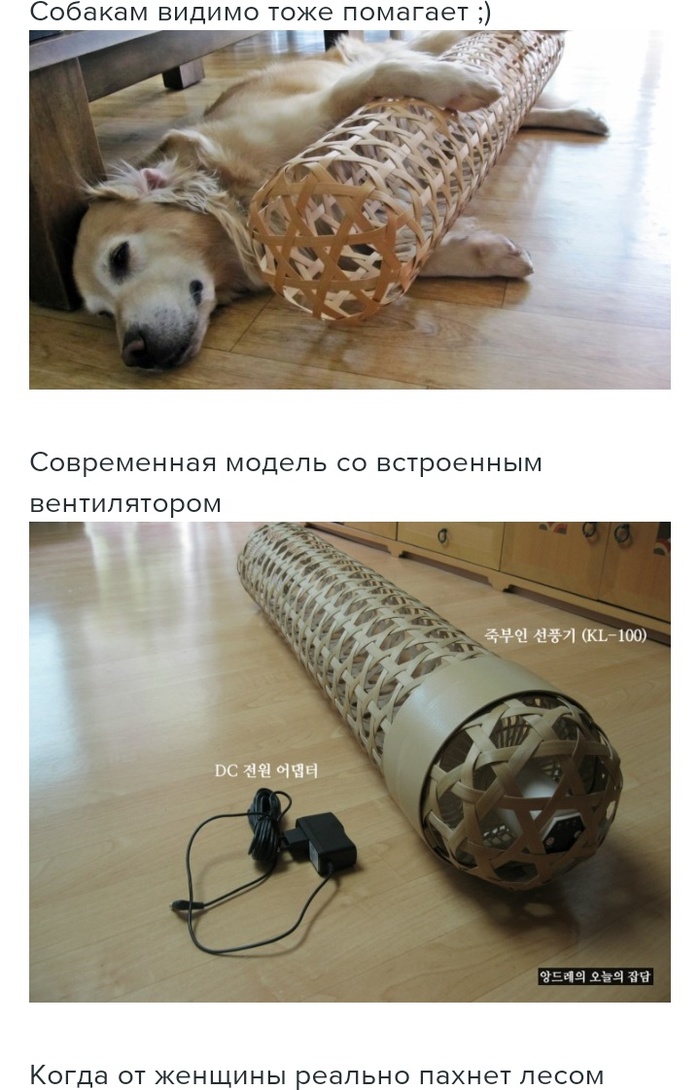 Собакам видимо тоже помагает ;)

Современная модель со встроенным вентилятором

죽부인 선풍기 (KL-100)

DC 전원 어댑터

앙드레의 오늘의 잡담

Когда от женщины реально пахнет лесом