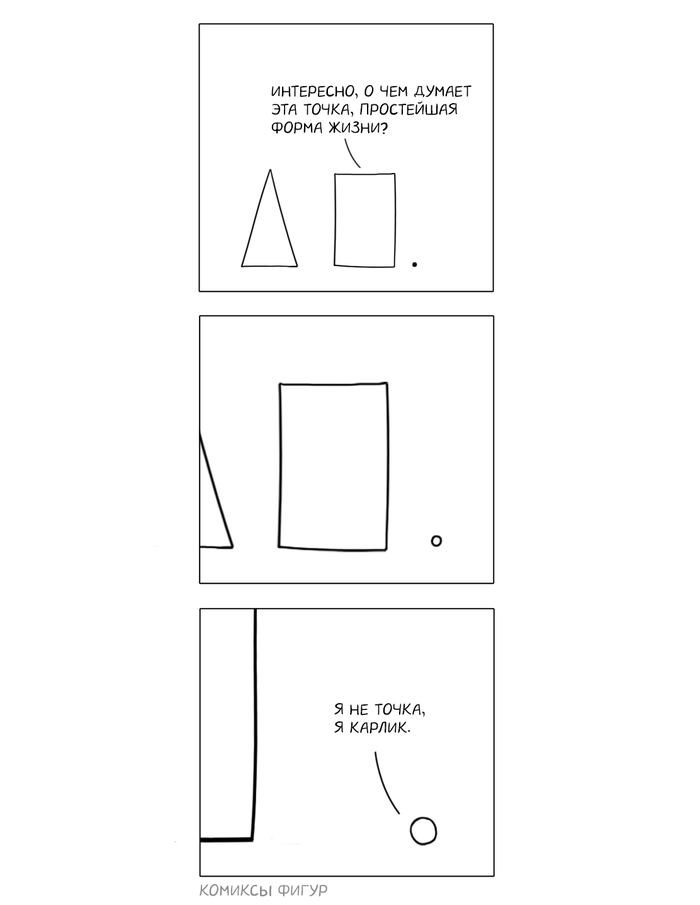 ИНТЕРЕСНО, О ЧЕМ ДУМАЕТ ЭТА ТОЧКА, ПРОСТЕЙШАЯ ФОРМА ЖИЗНИ?

Я НЕ ТОЧКА, Я КАРЛИК.

КОМИКСЫ ФИГУР