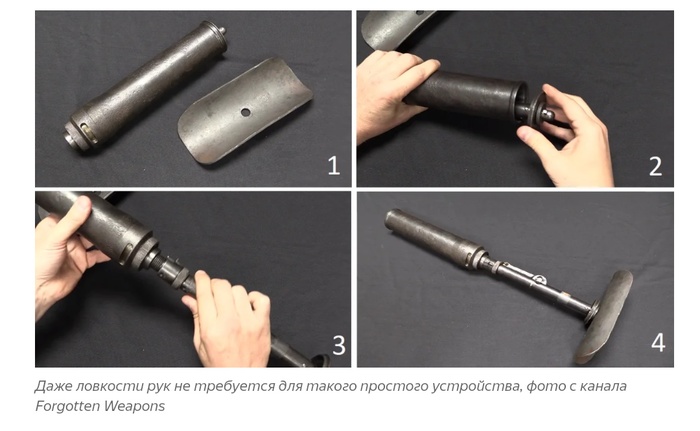 1

2

3

4

Даже ловкости рук не требуется для такого простого устройства, фото с канала Forgotten Weapons