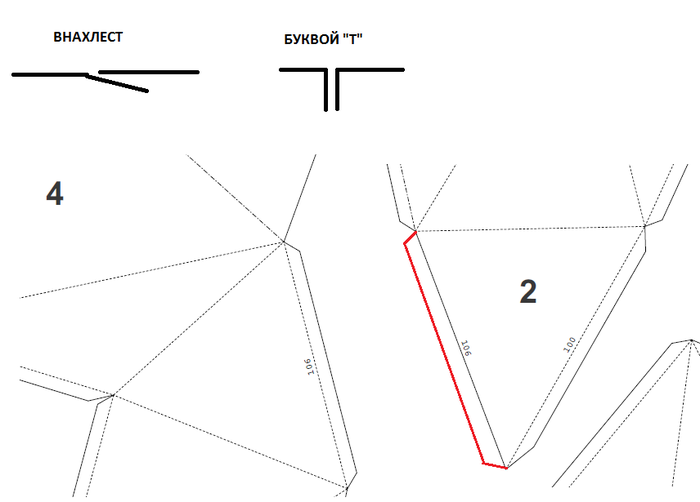 ВНАХЛЕСТ

БУКВОЙ "Т"

4

106

2

106

100