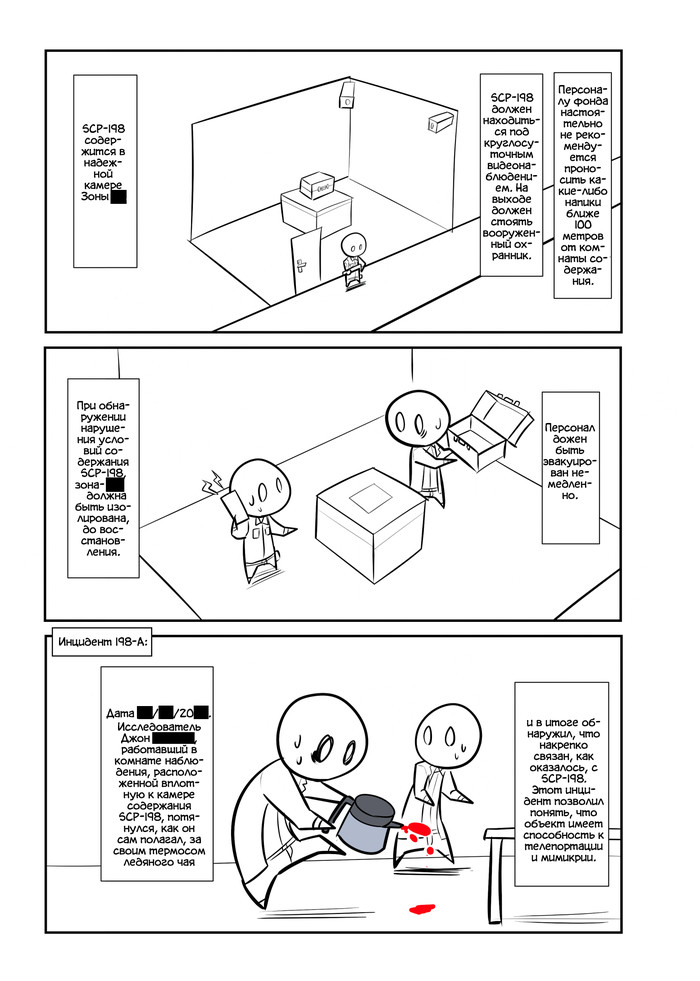 SCP-198 содержится в надежной камере Зоны ██

SCP-198 должен находиться под круглосуточным видеонаблюдением. На выходе должен стоять вооруженный охранник.

Персоналу фонда настоятельно не рекомендуется проносить какие-либо напики ближе 100 метров от комнаты содержания.

При обнаружении нарушения условий содержания SCP-198, зона-██ должна быть изолирована, до восстановления.

Персонал дожен быть эвакуирован немедленно.

Инцидент 198-А:

Дата ██/██/20██. Исследователь Джон ██████, работавший в комнате наблюдения, расположенной вплотную к камере содержания SCP-198, потянулся, как он сам полагал, за своим термосом ледяного чая

и в итоге обнаружил, что накрепко связан, как оказалось, с SCP-198. Этот инцидент позволил понять, что объект имеет способность к телепортации и мимикрии.