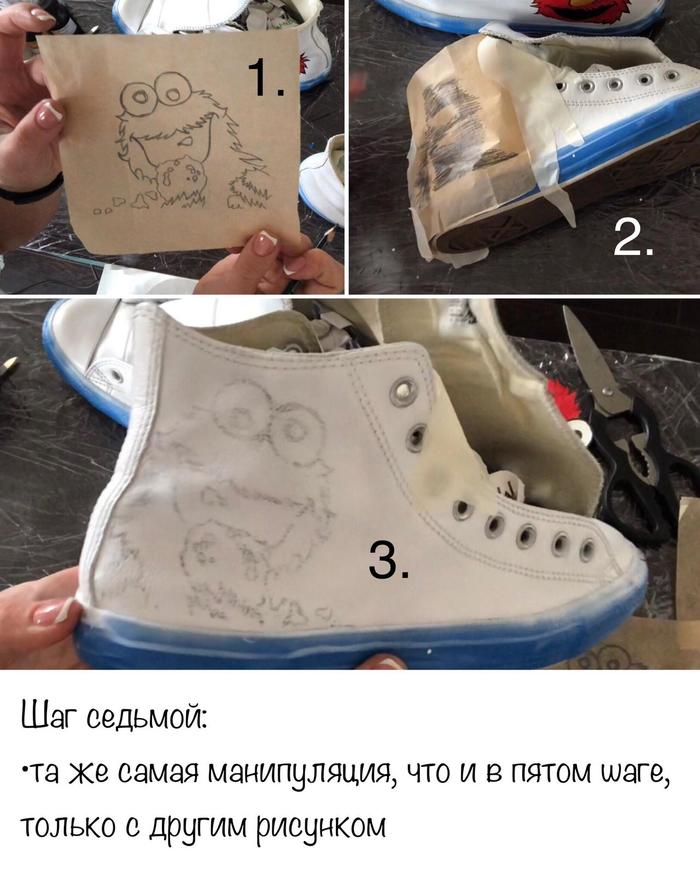 1.

2.

3.

Шаг седьмой:

•та же самая манипуляция, что и в пятом шаге, только с другим рисунком