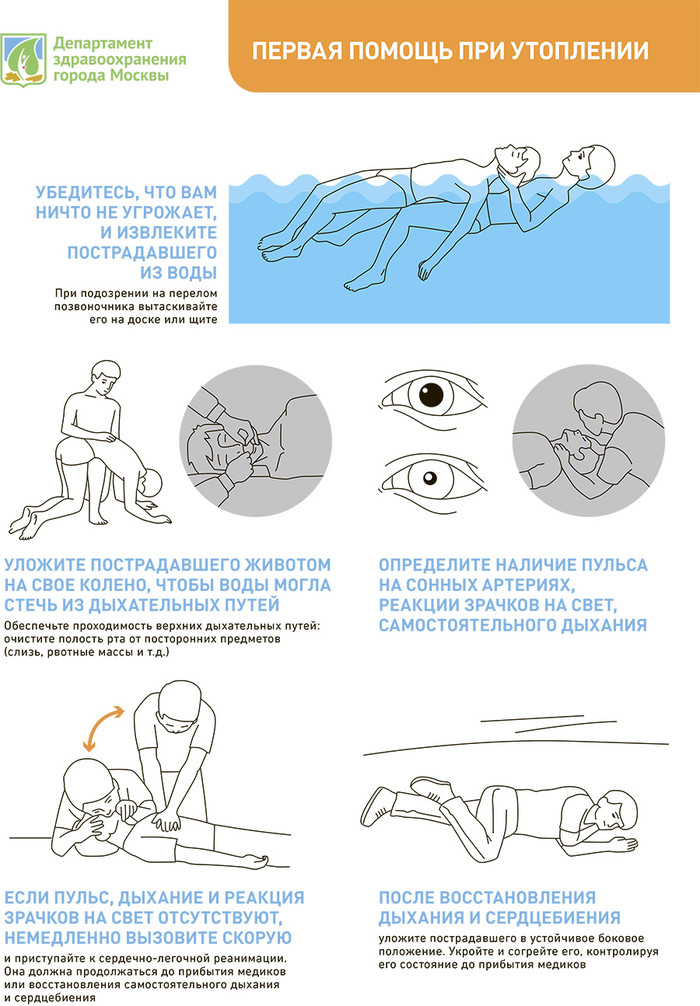 Департамент здравоохранения города Москвы

ПЕРВАЯ ПОМОЩЬ ПРИ УТОПЛЕНИИ

УБЕДИТЕСЬ, ЧТО ВАМ НИЧТО НЕ УГРОЖАЕТ, И ИЗВЛЕКИТЕ ПОСТРАДАВШЕГО ИЗ ВОДЫ

При подозрении на перелом позвоночника вытаскивайте его на доске или щите

УЛОЖИТЕ ПОСТРАДАВШЕГО ЖИВОТОМ НА СВОЕ КОЛЕНО, ЧТОБЫ ВОДЫ МОГЛА СТЕЧЬ ИЗ ДЫХАТЕЛЬНЫХ ПУТЕЙ

Обеспечьте проходимость верхних дыхательных путей: очистите полость рта от посторонних предметов (слизь, рвотные массы и т.д.)

ОПРЕДЕЛИТЕ НАЛИЧИЕ ПУЛЬСА НА СОННЫХ АРТЕРИЯХ, РЕАКЦИИ ЗРАЧКОВ НА СВЕТ, САМОСТОЯТЕЛЬНОГО ДЫХАНИЯ

ЕСЛИ ПУЛЬС, ДЫХАНИЕ И РЕАКЦИЯ ЗРАЧКОВ НА СВЕТ ОТСУТСТВУЮТ, НЕМЕДЛЕННО ВЫЗОВИТЕ СКОРУЮ

и приступайте к сердечно-легочной реанимации. Она должна продолжаться до прибытия медиков или восстановления самостоятельного дыхания и сердцебиения

ПОСЛЕ ВОССТАНОВЛЕНИЯ ДЫХАНИЯ И СЕРДЦЕБИЕНИЯ

уложите пострадавшего в устойчивое боковое положение. Укройте и согрейте его, контролируя его состояние до прибытия медиков