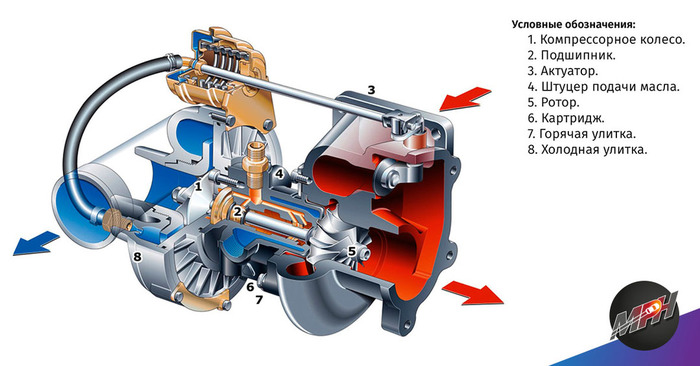 Условные обозначения:
1. Компрессорное колесо.
2. Подшипник.
3. Актуатор.
4. Штуцер подачи масла.
5. Ротор.
6. Картридж.
7. Горячая улитка.
8. Холодная улитка.

3
4
1
2
5
8
6
7

МРН