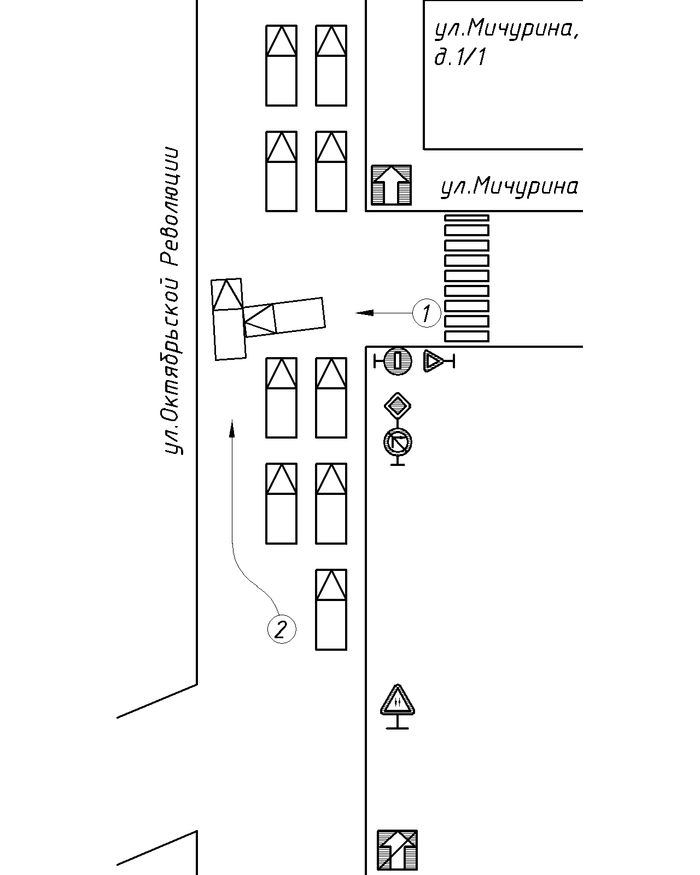 ул.Мичурина, д.1/1

ул.Мичурина

ул.Октябрьской Революции

1

2