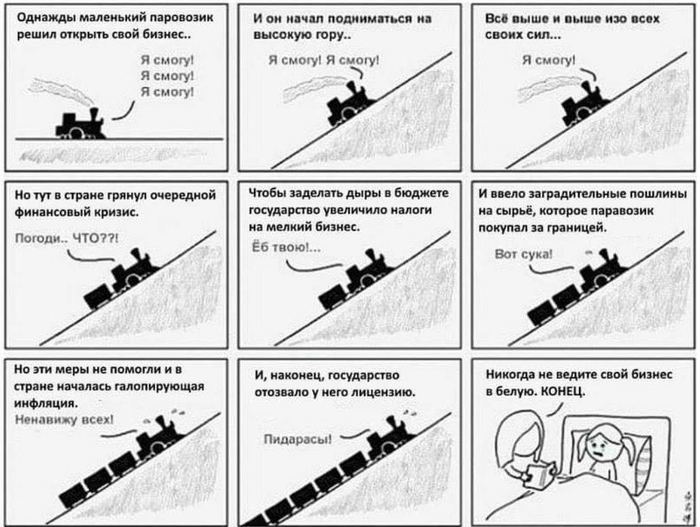 Однажды маленький паровозик решил открыть свой бизнес..

Я смогу!
Я смогу!
Я смогу!

И он начал подниматься на высокую гору..

Я смогу! Я смогу!

Всё выше и выше изо всех своих сил...

Я смогу!

Но тут в стране грянул очередной финансовый кризис.

Погоди.. ЧТО??!

Чтобы заделать дыры в бюджете государство увеличило налоги на мелкий бизнес.

Ёб твою!...

И ввело заградительные пошлины на сырьё, которое паравозик покупал за границей.

Вот сука!

Но эти меры не помогли и в стране началась галопирующая инфляция.

Ненавижу всех!

И, наконец, государство отозвало у него лицензию.

Пидарасы!

Никогда не ведите свой бизнес в белую. КОНЕЦ.