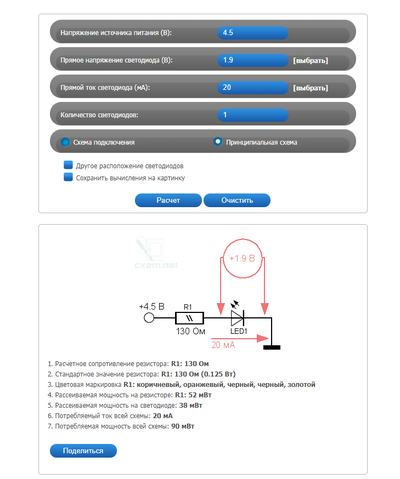 Напряжение источника питания (В): 4.5

Прямое напряжение светодиода (В): 1.9 [выбрать]

Прямой ток светодиода (мА): 20 [выбрать]

Количество светодиодов: 1

Схема подключения

Принципиальная схема

Другое расположение светодиодов

Сохранить вычисления на картинку

Расчет

Очистить

cxem.net

+1.9 В

+4.5 В

R1

130 Ом

LED1

20 мА

1. Расчетное сопротивление резистора: R1: 130 Ом
2. Стандартное значение резистора: R1: 130 Ом (0.125 Вт)
3. Цветовая маркировка R1: коричневый, оранжевый, черный, черный, золотой
4. Рассеиваемая мощность на резисторе: R1: 52 мВт
5. Рассеиваемая мощность на светодиоде: 38 мВт
6. Потребляемый ток всей схемы: 20 мА
7. Потребляемая мощность всей схемы: 90 мВт

Поделиться