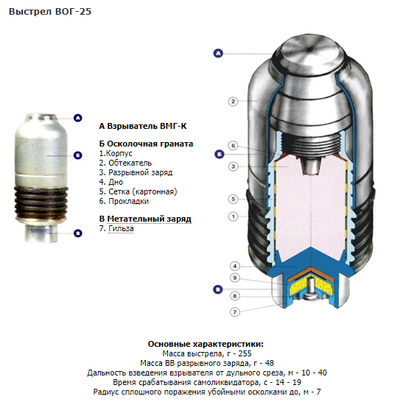 Выстрел ВОГ-25

А

Б

В

А Взрыватель ВМГ-К

Б Осколочная граната
1.Корпус
2. Обтекатель
3. Разрывной заряд
4. Дно
5. Сетка (картонная)
6. Прокладки

В Метательный заряд
7. Гильза

А
2
6
Б
3
5
1
4
9
В
8
7

Основные характеристики:
Масса выстрела, г - 255
Масса ВВ разрывного заряда, г - 48
Дальность взведения взрывателя от дульного среза, м - 10 - 40
Время срабатывания самоликвидатора, с - 14 - 19
Радиус сплошного поражения убойными осколками до, м - 7