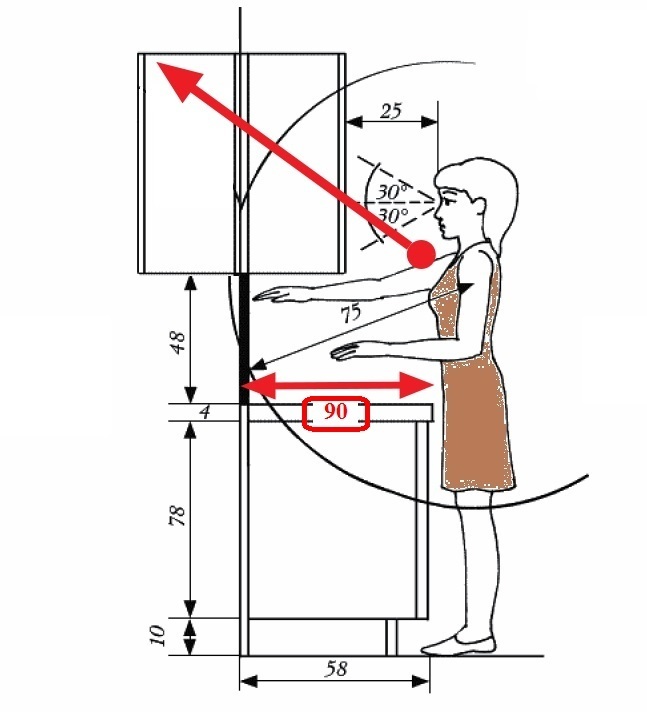 25
30°
30°
75
48
4
90
78
10
58