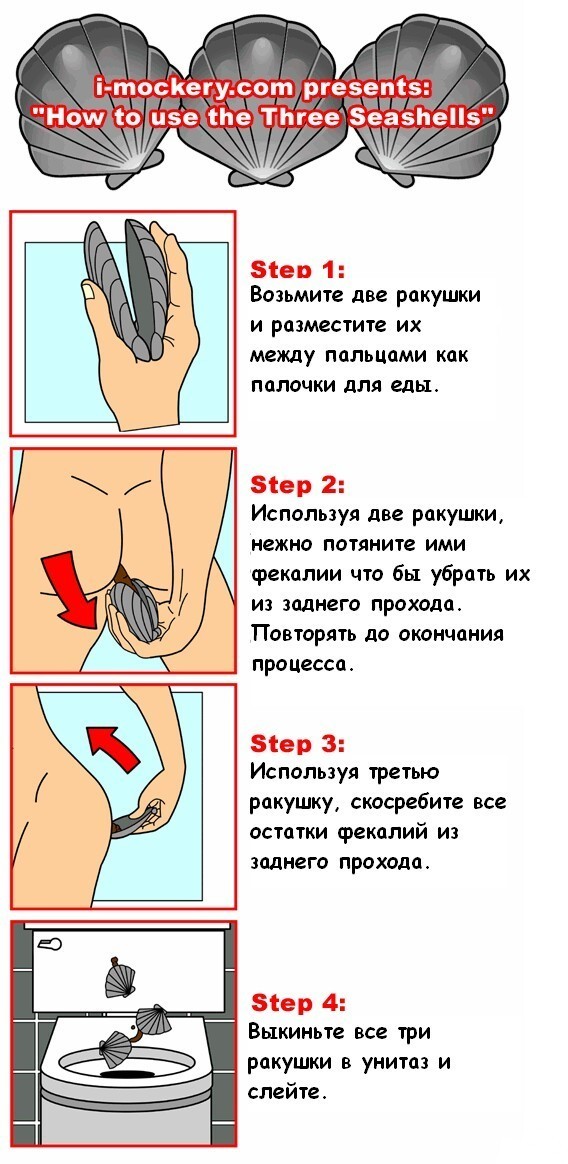 i-mockery.com presents:
"How to use the Three Seashells"

Step 1:
Возьмите две ракушки и разместите их между пальцами как палочки для еды.

Step 2:
Используя две ракушки, нежно потяните ими фекалии что бы убрать их из заднего прохода. Повторять до окончания процесса.

Step 3:
Используя третью ракушку, скосребите все остатки фекалий из заднего прохода.

Step 4:
Выкиньте все три ракушки в унитаз и слейте.