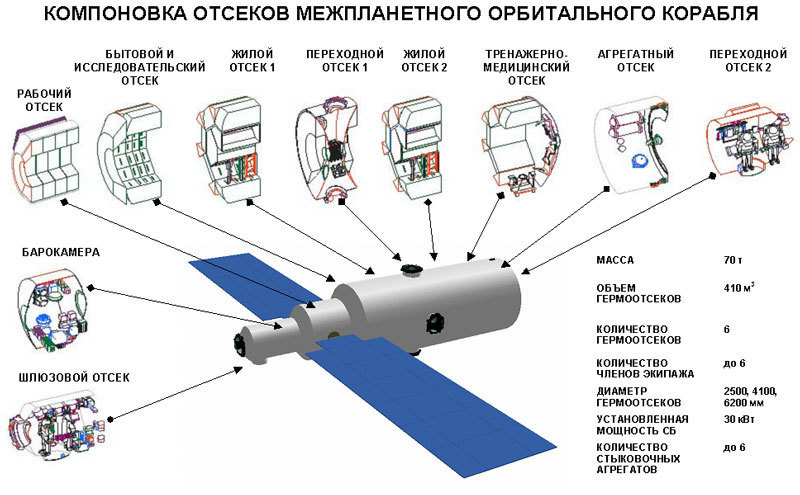 КОМПОНОВКА ОТСЕКОВ МЕЖПЛАНЕТНОГО ОРБИТАЛЬНОГО КОРАБЛЯ

РАБОЧИЙ ОТСЕК

БЫТОВОЙ И ИССЛЕДОВАТЕЛЬСКИЙ ОТСЕК

ЖИЛОЙ ОТСЕК 1

ПЕРЕХОДНОЙ ОТСЕК 1

ЖИЛОЙ ОТСЕК 2

ТРЕНАЖЕРНО-МЕДИЦИНСКИЙ ОТСЕК

АГРЕГАТНЫЙ ОТСЕК

ПЕРЕХОДНОЙ ОТСЕК 2

БАРОКАМЕРА

ШЛЮЗОВОЙ ОТСЕК

| | |
|---|---|
| МАССА | 70 т |
| ОБЪЕМ ГЕРМООТСЕКОВ | 410 м$^3$ |
| КОЛИЧЕСТВО ГЕРМООТСЕКОВ | 6 |
| КОЛИЧЕСТВО ЧЛЕНОВ ЭКИПАЖА | до 6 |
| ДИАМЕТР ГЕРМООТСЕКОВ | 2500, 4100, 6200 мм |
| УСТАНОВЛЕННАЯ МОЩНОСТЬ СБ | 30 кВт |
| КОЛИЧЕСТВО СТЫКОВОЧНЫХ АГРЕГАТОВ | до 6 |